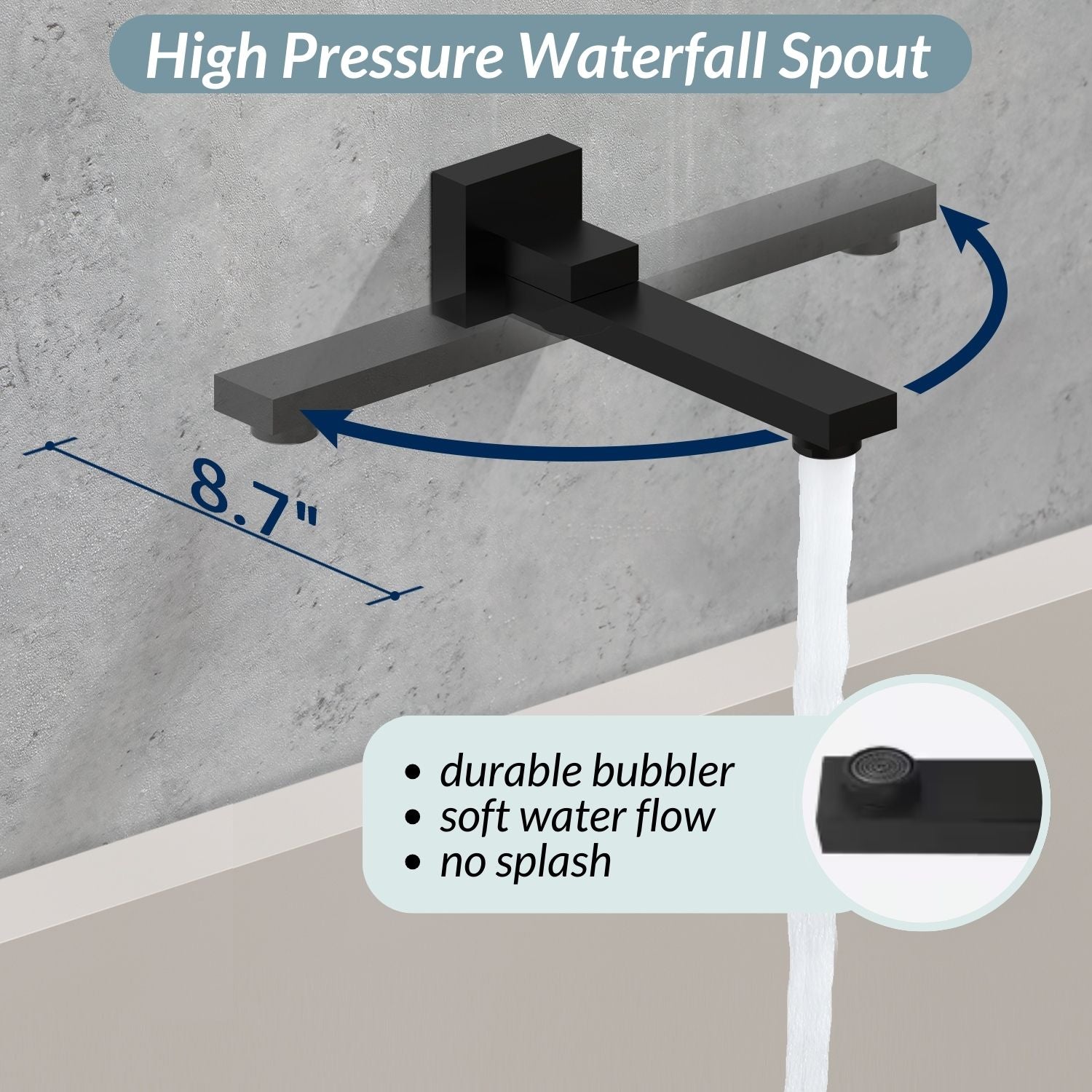 High Pressure Waterfall Spout

8.7"

• durable bubbler
• soft water flow
• no splash