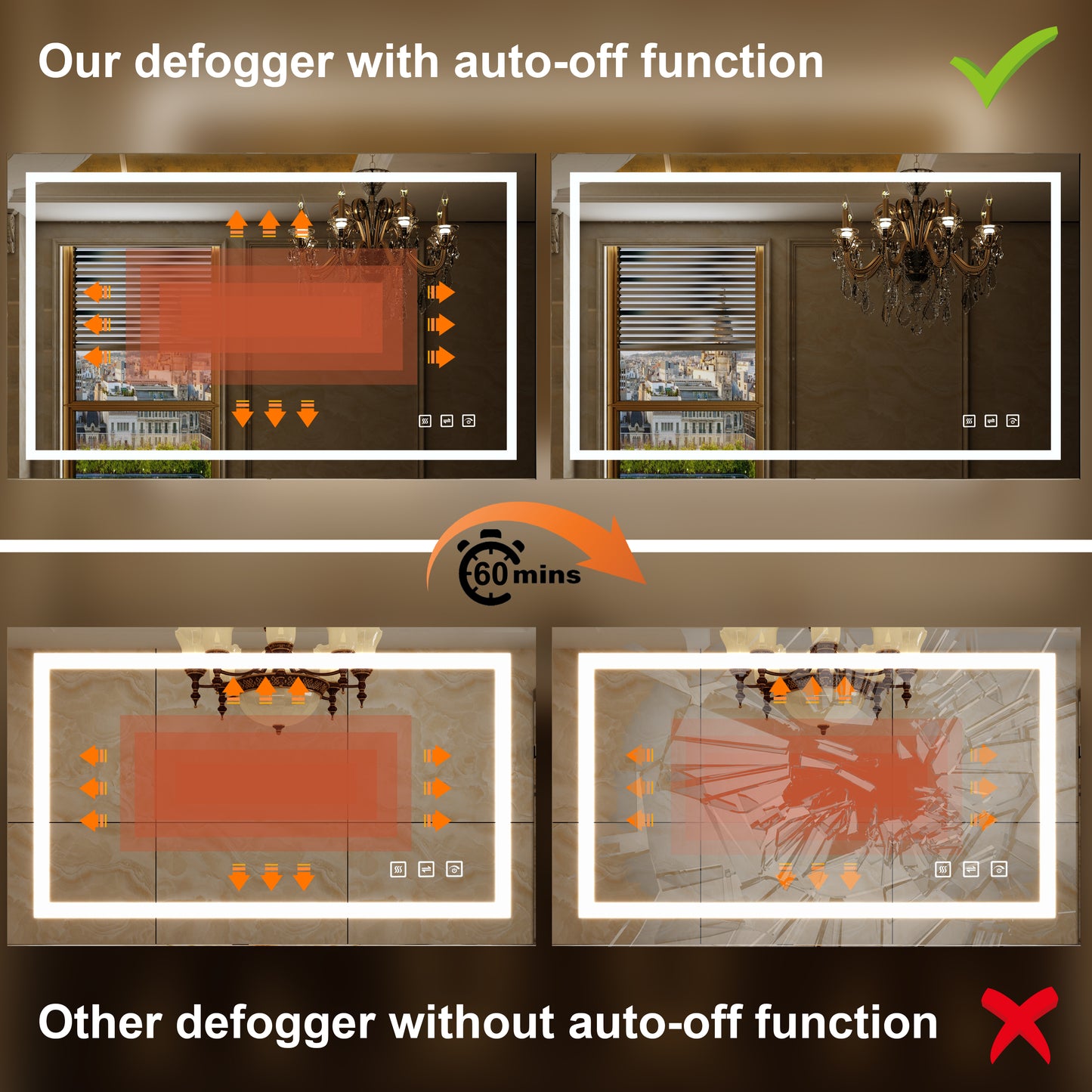 Our defogger with auto-off function

60 mins

Other defogger without auto-off function