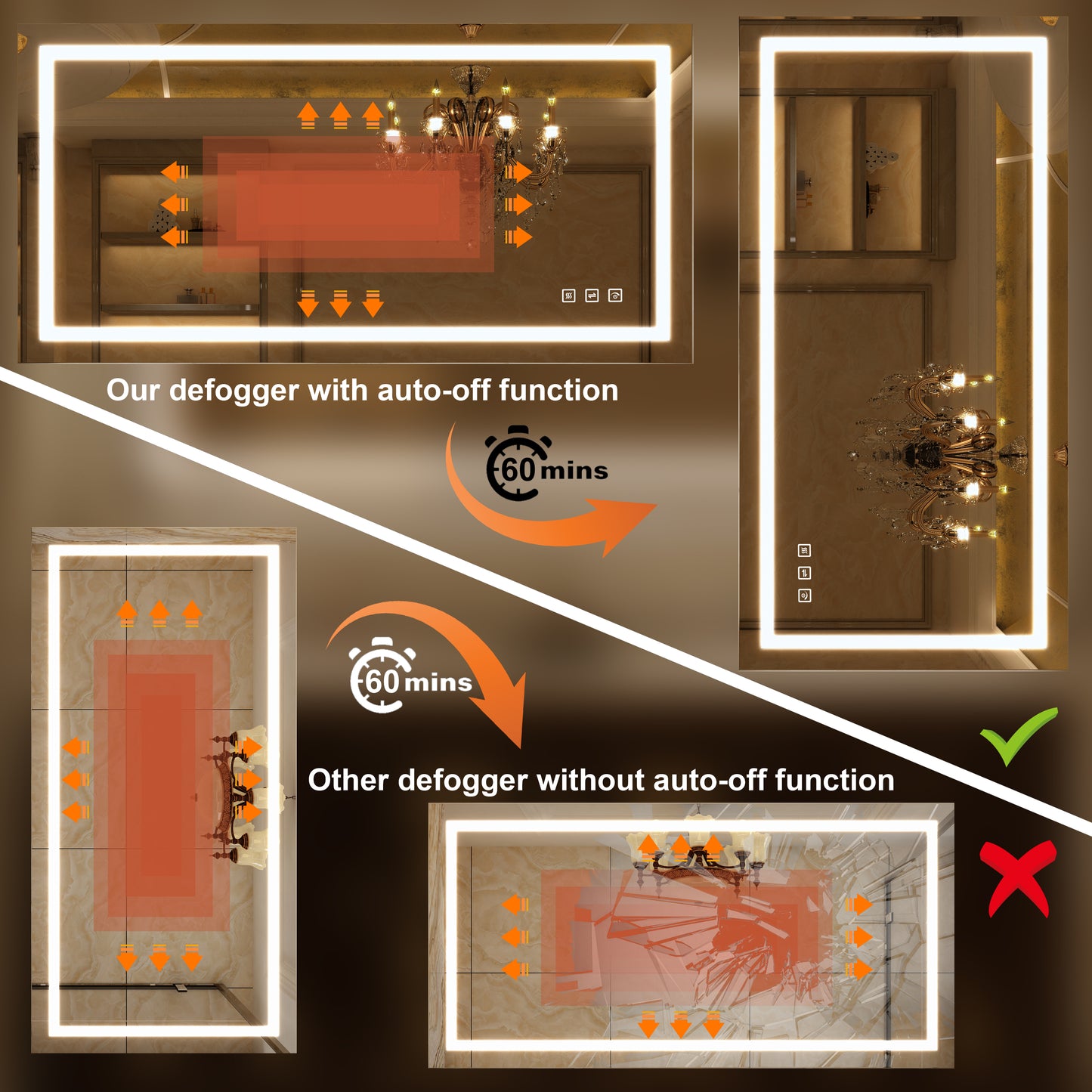 Our defogger with auto-off function

60 mins

60 mins

Other defogger without auto-off function