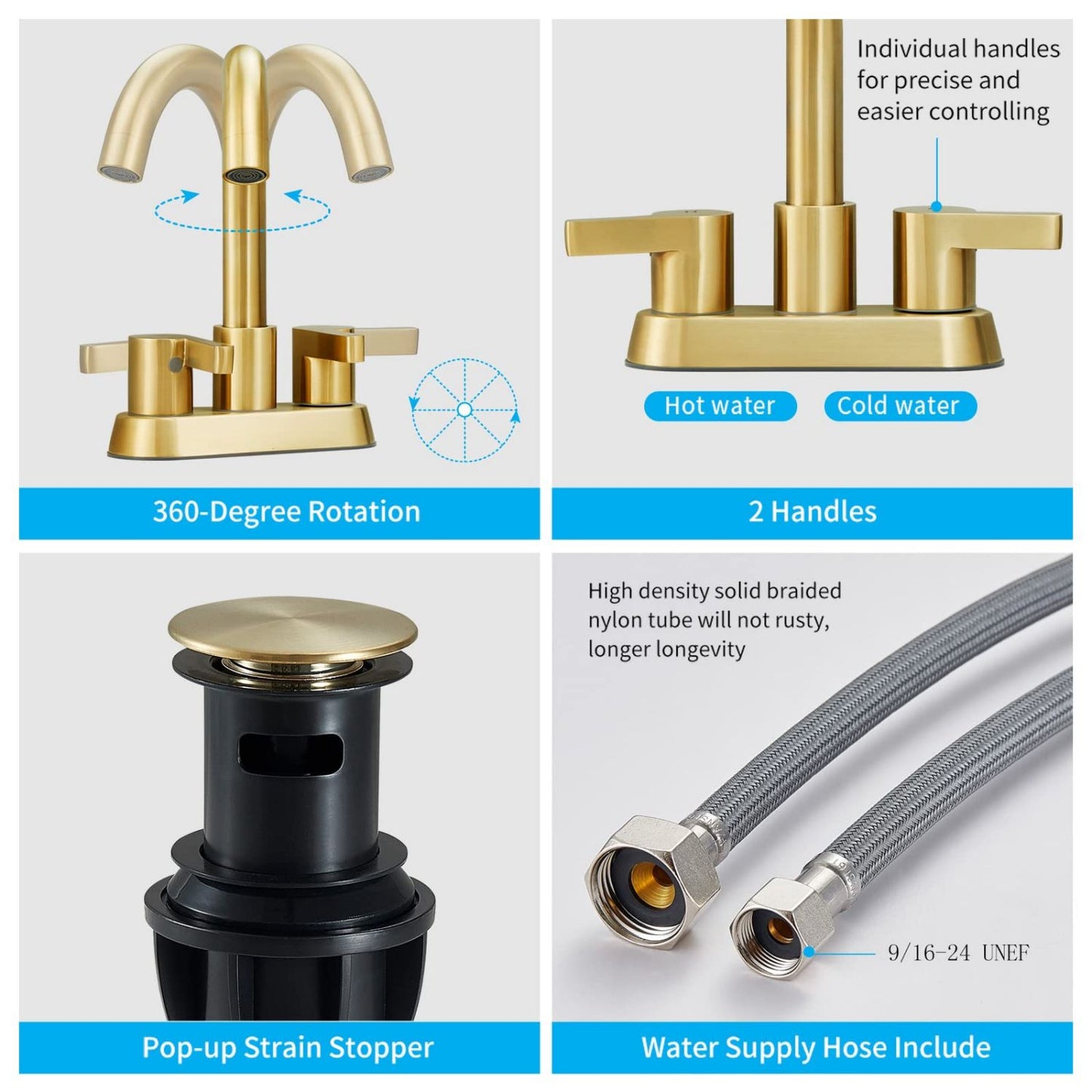 360-Degree Rotation

Individual handles for precise and easier controlling

Hot water

Cold water

2 Handles

Pop-up Strain Stopper

High density solid braided nylon tube will not rusty, longer longevity

9/16-24 UNEF

Water Supply Hose Include