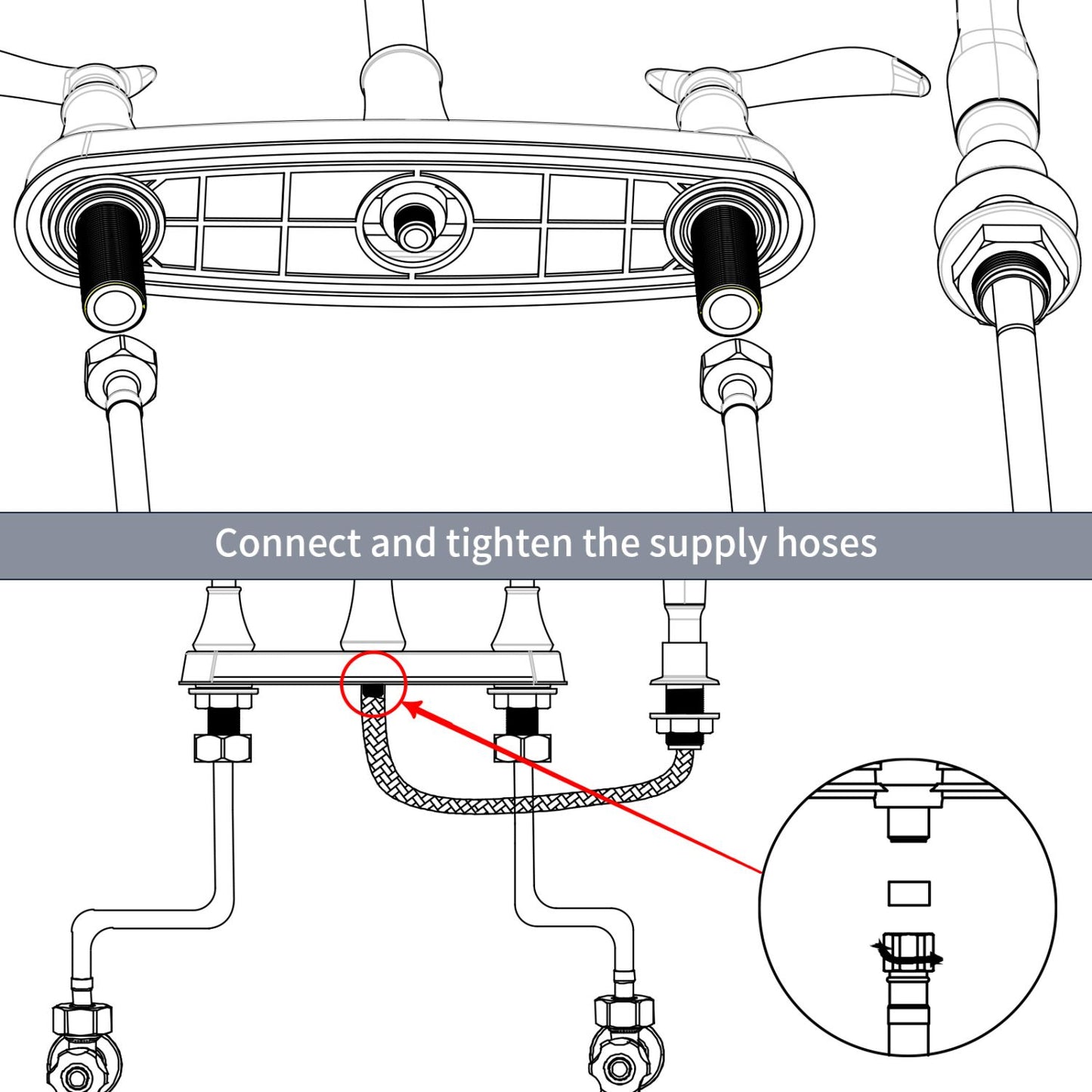 Connect and tighten the supply hoses