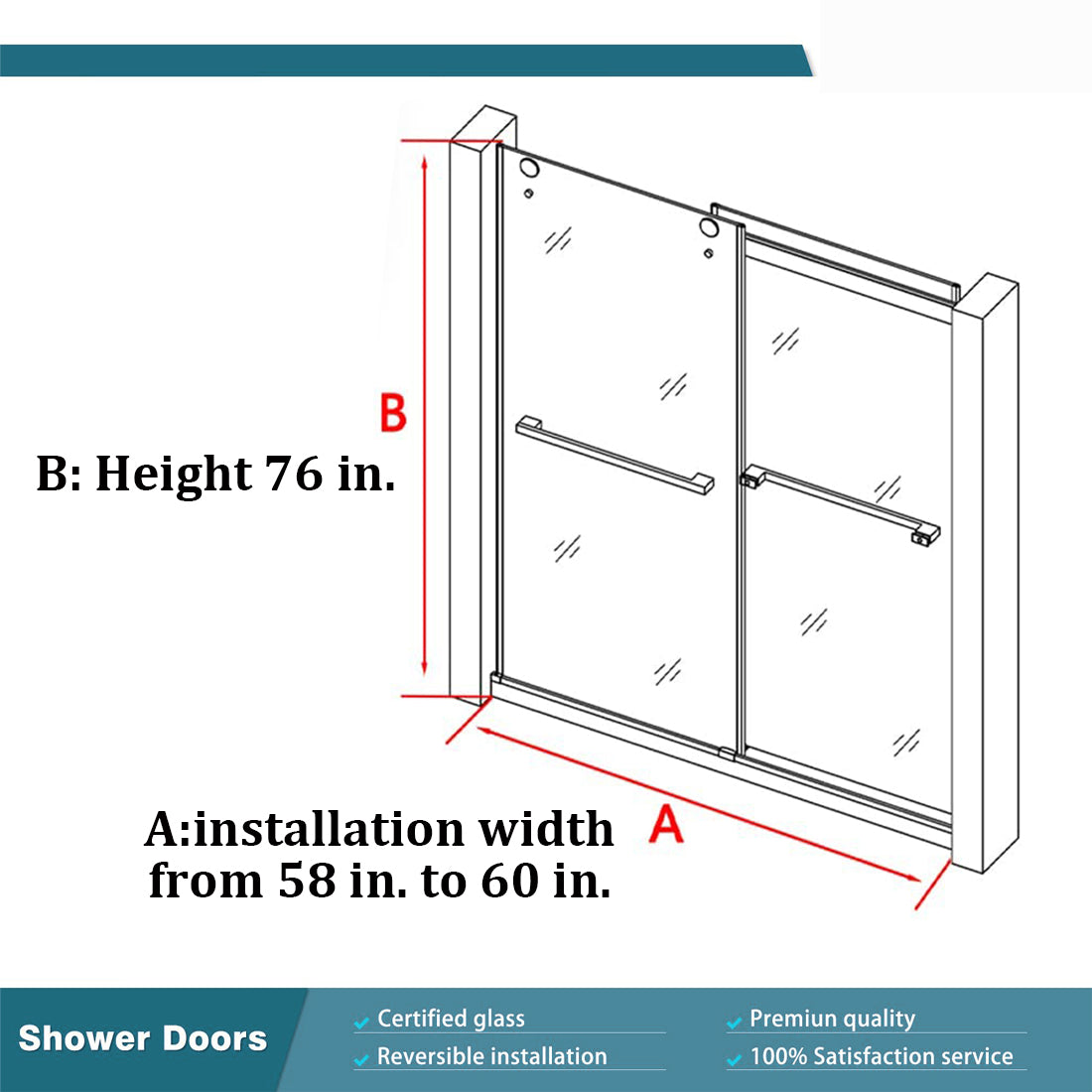 B

B: Height 76 in.

A:installation width from 58 in. to 60 in.

A

Shower Doors

Certified glass

Reversible installation

Premiun quality

100% Satisfaction service